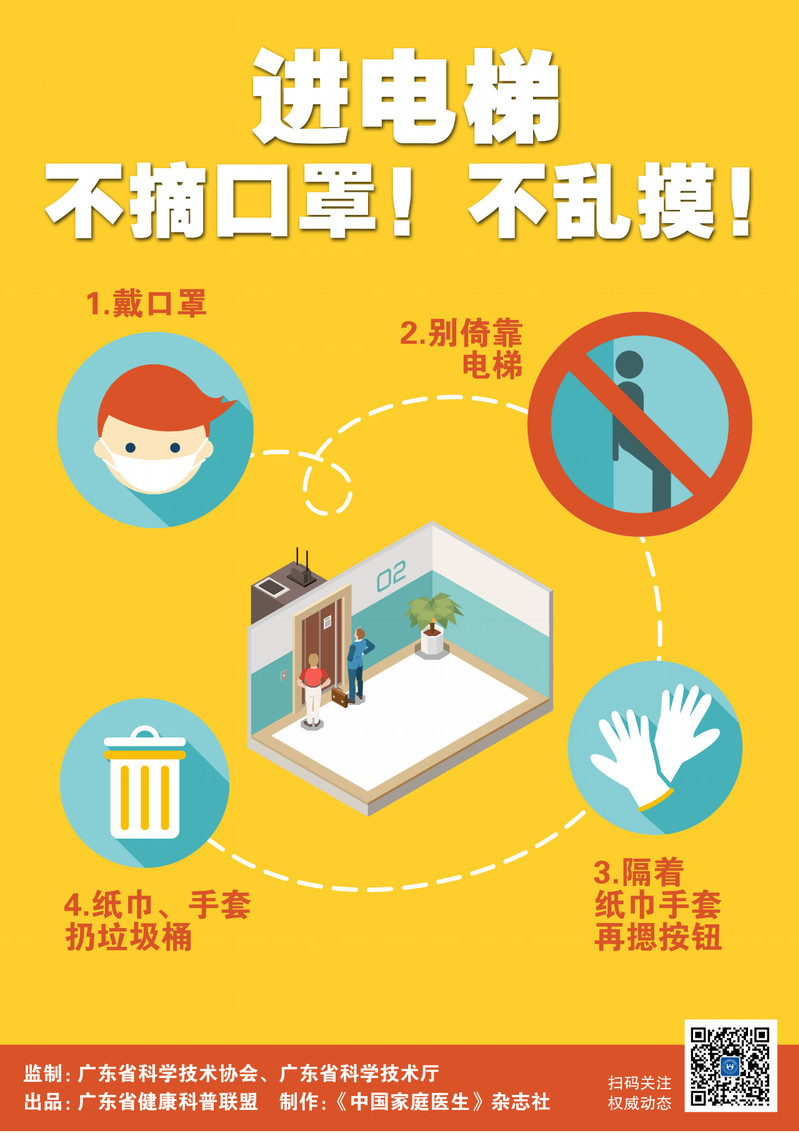 进电梯
不摘口罩！不乱摸！

1.戴口罩

2.别倚靠电梯

02

3.隔着纸巾手套再摁按钮

4.纸巾、手套扔垃圾桶

监制：广东省科学技术协会、广东省科学技术厅
出品：广东省健康科普联盟　制作：《中国家庭医生》杂志社

扫码关注
权威动态